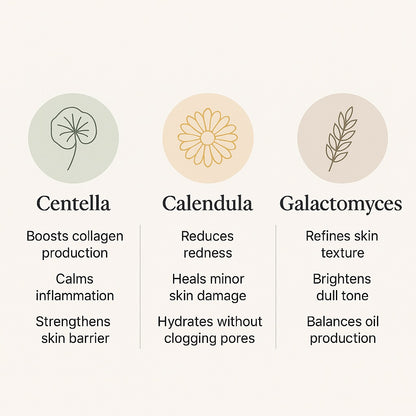 Centella

Boosts collagen production

Calms inflammation

Strengthens skin barrier

Calendula

Reduces redness

Heals minor skin damage

Hydrates without clogging pores

Galactomyces

Refines skin texture

Brightens dull tone

Balances oil production