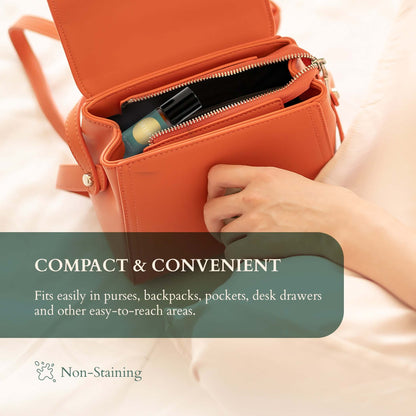 COMPACT & CONVENIENT

Fits easily in purses, backpacks, pockets, desk drawers and other easy-to-reach areas.

Non-Staining